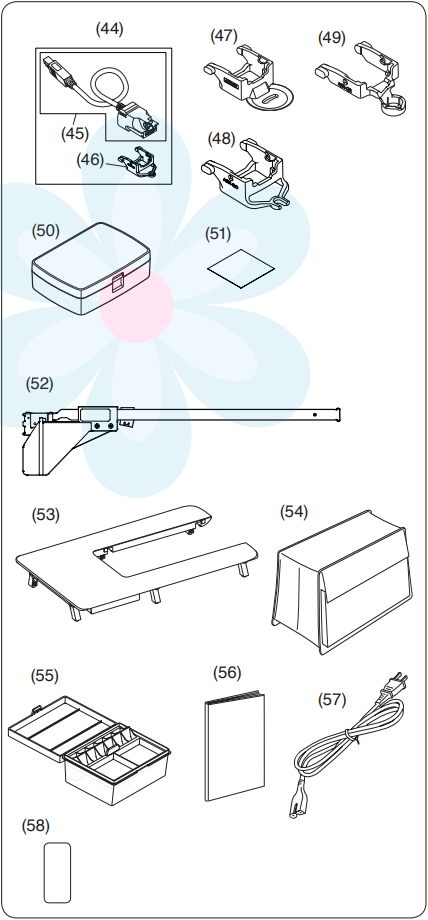 (44)
(45)
(46)
(47)
(49)
(48)
(50)
(51)
(52)
(53)
(54)
(55)
(56)
(57)
(58)