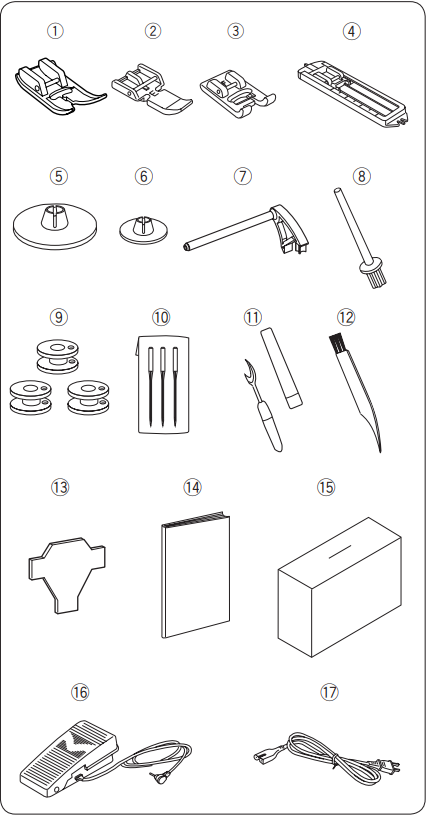 ①
②
③
④
⑤
⑥
⑦
⑧
⑨
⑩
⑪
⑫
⑬
⑭
⑮
⑯
⑰