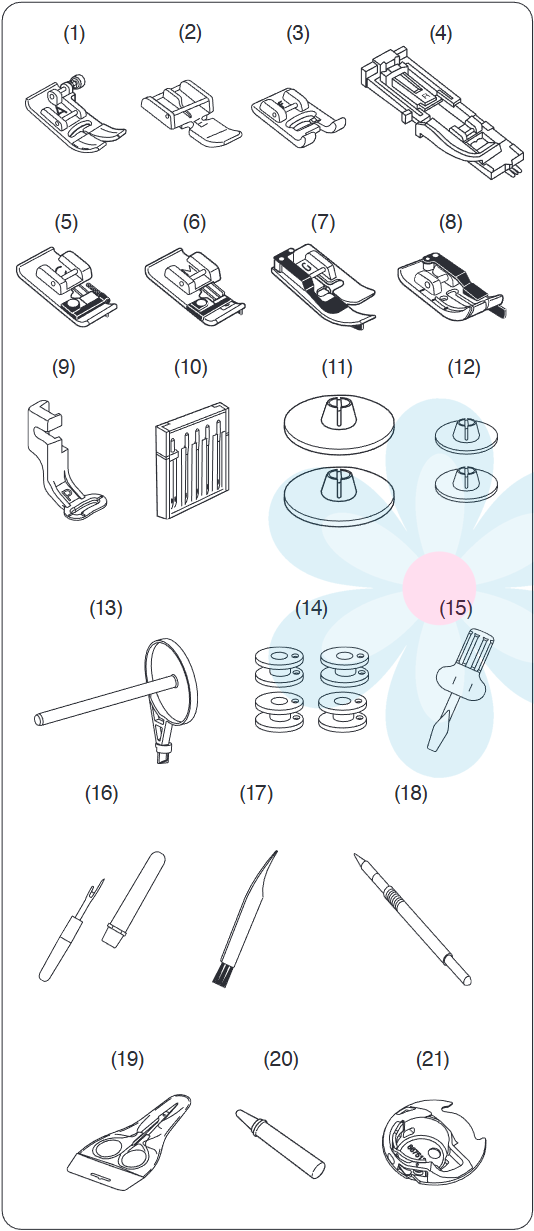 (1) (2) (3) (4)

(5) (6) (7) (8)

(9) (10) (11) (12)

(13) (14) (15)

(16) (17) (18)

(19) (20) (21)